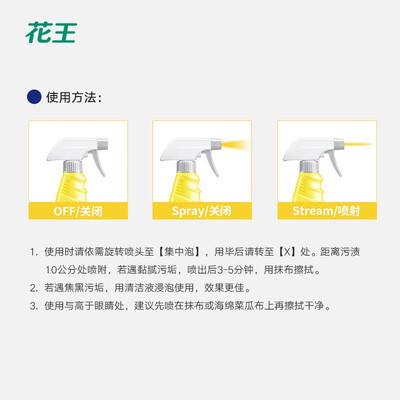 花王

使用方法：

OFF/关闭

Spray/关闭

Stream/喷射

1. 使用时请依需旋转喷头至【集中泡】，用毕后请转至【X】处。距离污渍10公分处喷附，若遇黏腻污垢，喷出后3-5分钟，用抹布擦拭。

2. 若遇焦黑污垢，用清洁液浸泡使用，效果更佳。

3. 使用与高于眼睛处，建议先喷在抹布或海绵菜瓜布上再擦拭干净。