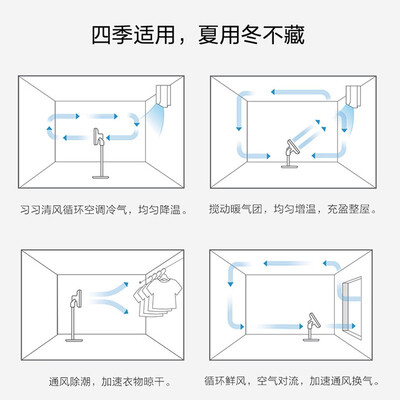 四季适用，夏用冬不藏

习习清风循环空调冷气，均匀降温。

搅动暖气团，均匀增温，充盈整屋。

通风除潮，加速衣物晾干。

循环鲜风，空气对流，加速通风换气。