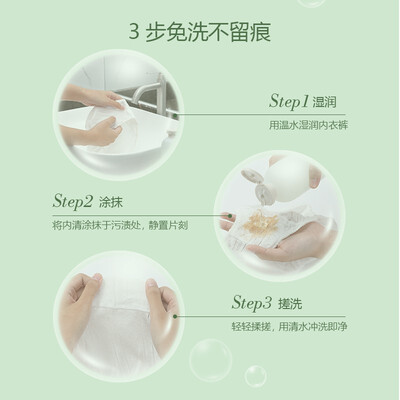 3 步免洗不留痕

Step1 湿润

用温水湿润内衣裤

Step2 涂抹

将内清涂抹于污渍处，静置片刻

Step3 搓洗

轻轻揉搓，用清水冲洗即净