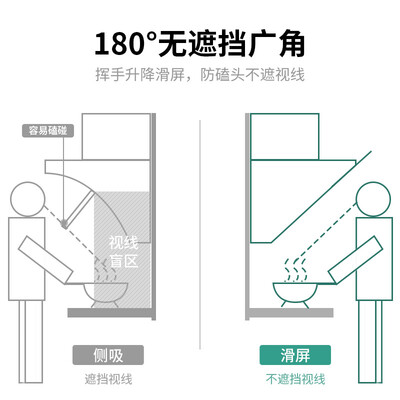 180°无遮挡广角

挥手升降滑屏，防磕头不遮视线

容易磕碰

视线盲区

侧吸

遮挡视线

滑屏

不遮挡视线