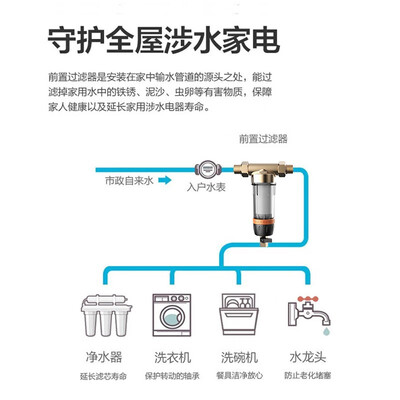 守护全屋涉水家电

前置过滤器是安装在家中输水管道的源头之处，能过滤掉家用水中的铁锈、泥沙、虫卵等有害物质，保障家人健康以及延长家用涉水电器寿命。

前置过滤器

市政自来水

入户水表

净水器
延长滤芯寿命

洗衣机
保护转动的轴承

洗碗机
餐具洁净放心

水龙头
防止老化堵塞