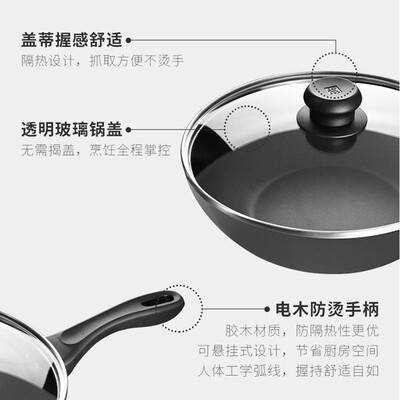 盖蒂握感舒适
隔热设计，抓取方便不烫手

透明玻璃锅盖
无需揭盖，烹饪全程掌控

电木防烫手柄
胶木材质，防隔热性更优
可悬挂式设计，节省厨房空间
人体工学弧线，握持舒适自如