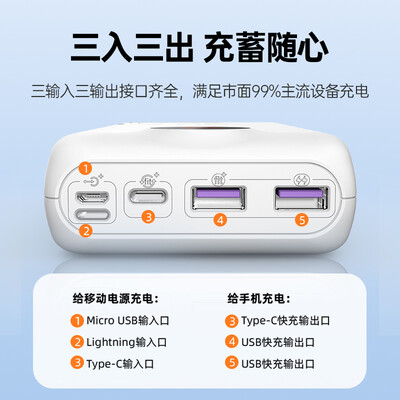 三入三出 充蓄随心

三输入三输出接口齐全，满足市面99%主流设备充电

1

2

3

4

5

给移动电源充电：

1 Micro USB输入口

2 Lightning输入口

3 Type-C输入口

给手机充电：

3 Type-C快充输出口

4 USB快充输出口

5 USB快充输出口