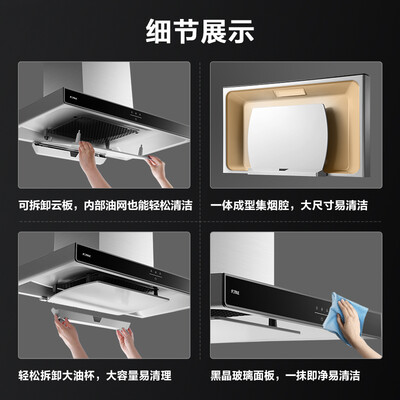 细节展示

可拆卸云板，内部油网也能轻松清洁

一体成型集烟腔，大尺寸易清洁

轻松拆卸大油杯，大容量易清理

黑晶玻璃面板，一抹即净易清洁