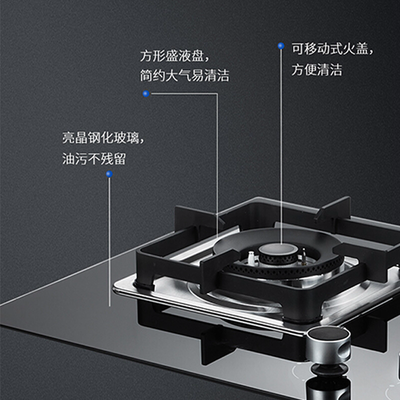 方形盛液盘，
简约大气易清洁

可移动式火盖，
方便清洁

亮晶钢化玻璃，
油污不残留