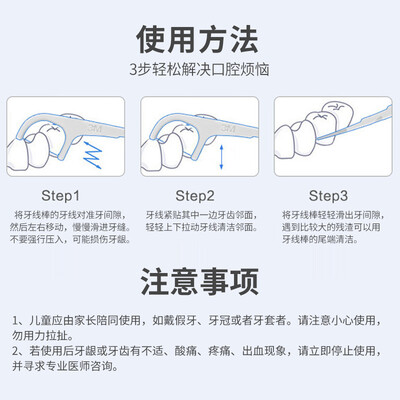 使用方法

3步轻松解决口腔烦恼

3M

3M

Step1

将牙线棒的牙线对准牙间隙，然后左右移动，慢慢滑进牙缝。不要强行压入，可能损伤牙龈。

Step2

牙线紧贴其中一边牙齿邻面，轻轻上下拉动牙线清洁邻面。

Step3

将牙线棒轻轻滑出牙间隙，遇到比较大的残渣可以用牙线棒的尾端清洁。

注意事项

1、儿童应由家长陪同使用，如戴假牙、牙冠或者牙套者。请注意小心使用，勿用力拉扯。

2、若使用后牙龈或牙齿有不适、酸痛、疼痛、出血现象，请立即停止使用，并寻求专业医师咨询。