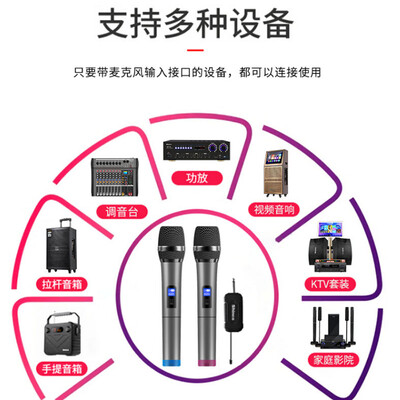 支持多种设备

只要带麦克风输入接口的设备，都可以连接使用

功放

调音台

视频音响

拉杆音箱

KTV套装

手提音箱

家庭影院