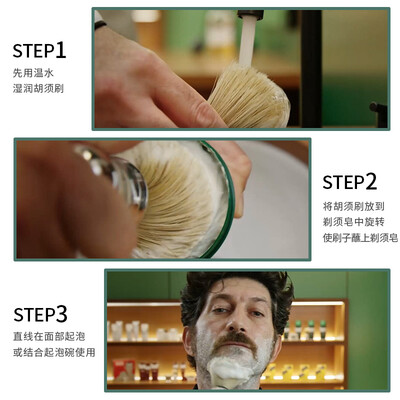 STEP1
先用温水
湿润胡须刷

STEP2
将胡须刷放到
剃须皂中旋转
使刷子蘸上剃须皂

STEP3
直线在面部起泡
或结合起泡碗使用