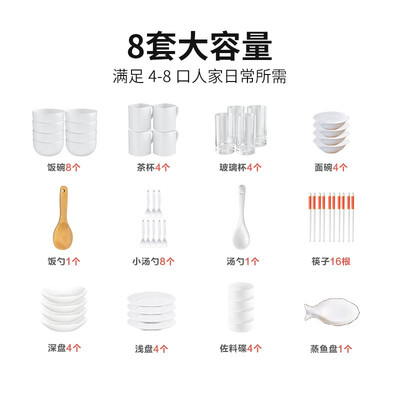 8套大容量
满足 4-8 口人家日常所需

饭碗8个
茶杯4个
玻璃杯4个
面碗4个

饭勺1个
小汤勺8个
汤勺1个
筷子16根

深盘4个
浅盘4个
佐料碟4个
蒸鱼盘1个