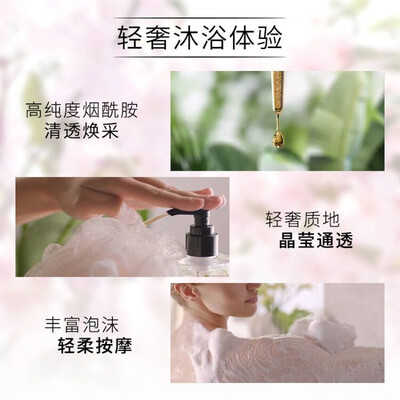 轻奢沐浴体验

高纯度烟酰胺
清透焕采

轻奢质地
晶莹通透

丰富泡沫
轻柔按摩