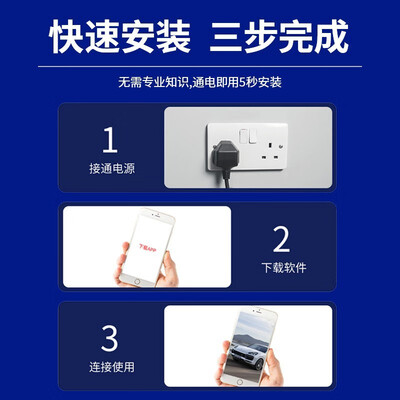 快速安装 三步完成

无需专业知识,通电即用5秒安装

1
接通电源

下载APP

2
下载软件

3
连接使用