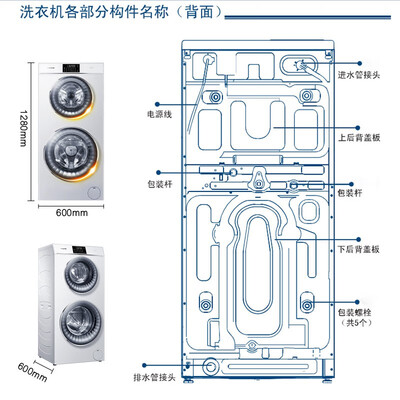 洗衣机各部分构件名称（背面）

1280mm

600mm

600mm

进水管接头

电源线

上后背盖板

包装杆

包装杆

下后背盖板

包装螺栓
（共5个）

排水管接头