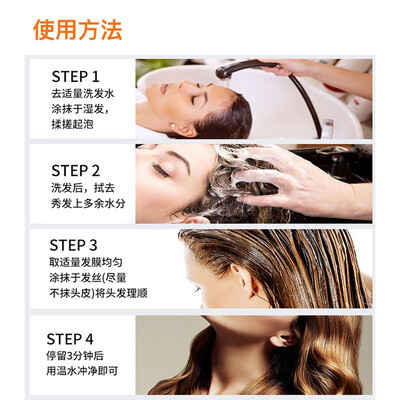 使用方法

STEP 1
去适量洗发水
涂抹于湿发，
揉搓起泡

STEP 2
洗发后，拭去
秀发上多余水分

STEP 3
取适量发膜均匀
涂抹于发丝(尽量
不抹头皮)将头发理顺

STEP 4
停留3分钟后
用温水冲净即可