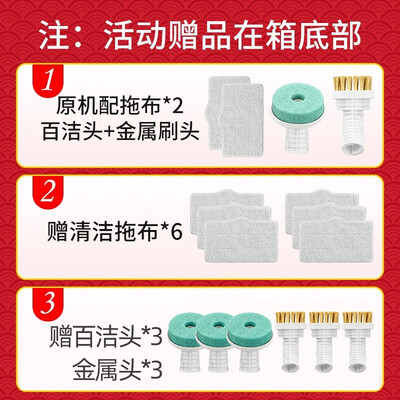 注：活动赠品在箱底部

1
原机配拖布*2
百洁头+金属刷头

2
赠清洁拖布*6

3
赠百洁头*3
金属头*3