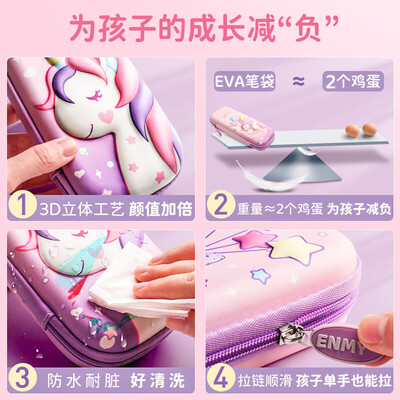 为孩子的成长减“负”

1 3D立体工艺 颜值加倍

EVA笔袋 ≈ 2个鸡蛋

2 重量≈2个鸡蛋 为孩子减负

3 防水耐脏 好清洗

ENMY

4 拉链顺滑 孩子单手也能拉