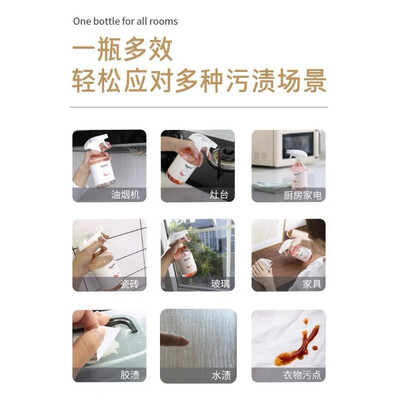 One bottle for all rooms

一瓶多效
轻松应对多种污渍场景

油烟机

灶台

厨房家电

瓷砖

玻璃

家具

胶渍

水渍

衣物污点