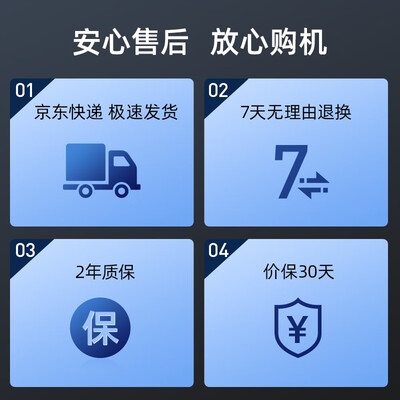 安心售后 放心购机

01
京东快递 极速发货

02
7天无理由退换

7

03
2年质保

保

04
价保30天

¥