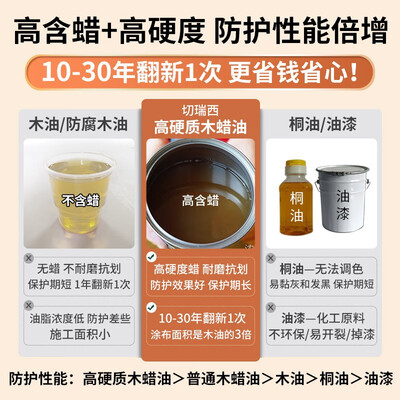 高含蜡+高硬度 防护性能倍增

10-30年翻新1次 更省钱省心!

木油/防腐木油

不含蜡

无蜡 不耐磨抗划
保护期短 1年翻新1次

油脂浓度低 防护差些
施工面积小

切瑞西
高硬质木蜡油

高含蜡

高硬度蜡 耐磨抗划
防护效果好 保护期长

10-30年翻新1次
涂布面积是木油的3倍

桐油/油漆

桐油

油漆

桐油—无法调色
易黏灰和发黑 保护期短

油漆—化工原料
不环保/易开裂/掉漆

防护性能：高硬质木蜡油＞普通木蜡油＞木油＞桐油＞油漆