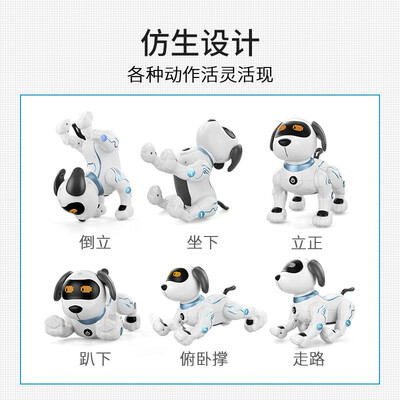 仿生设计
各种动作活灵活现

倒立

坐下

立正

趴下

俯卧撑

走路