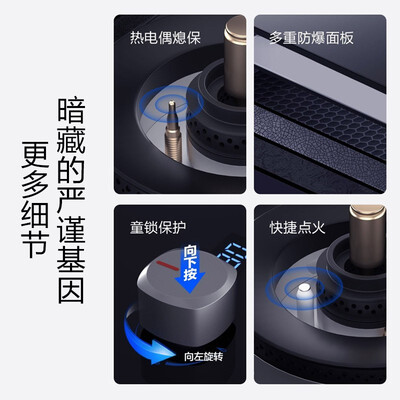 暗藏的严谨基因

更多细节

热电偶熄保

多重防爆面板

童锁保护

向下按

向左旋转

快捷点火