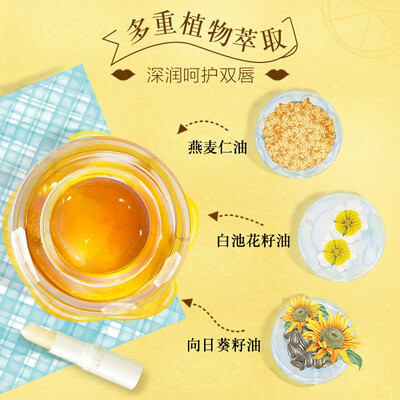 多重植物萃取

深润呵护双唇

燕麦仁油

白池花籽油

向日葵籽油