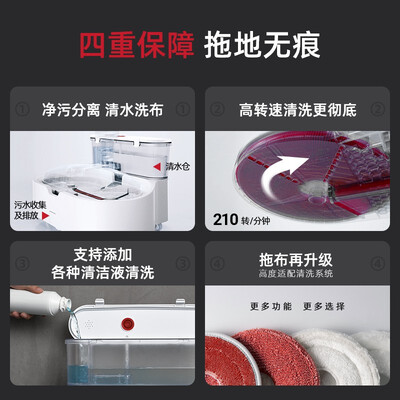 四重保障 拖地无痕

① 净污分离 清水洗布 ①

清水仓

污水收集及排放

② 高转速清洗更彻底 ②

210 转/分钟

③ 支持添加 各种清洁液清洗 ③

④ 拖布再升级 ④
高度适配清洗系统

更多功能 更多选择