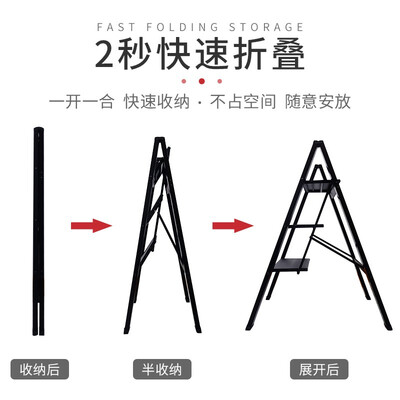 FAST FOLDING STORAGE

2秒快速折叠

一开一合 快速收纳 · 不占空间 随意安放

收纳后

半收纳

展开后