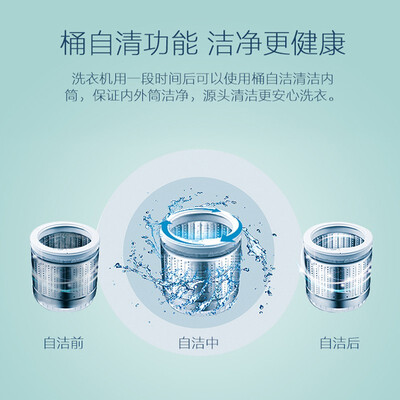 桶自清功能 洁净更健康

洗衣机用一段时间后可以使用桶自洁清洁内筒，保证内外筒洁净，源头清洁更安心洗衣。

自洁前

自洁中

自洁后