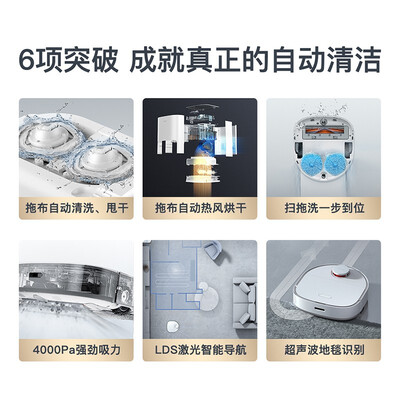 6项突破 成就真正的自动清洁

拖布自动清洗、甩干

拖布自动热风烘干

扫拖洗一步到位

4000Pa强劲吸力

LDS激光智能导航

超声波地毯识别