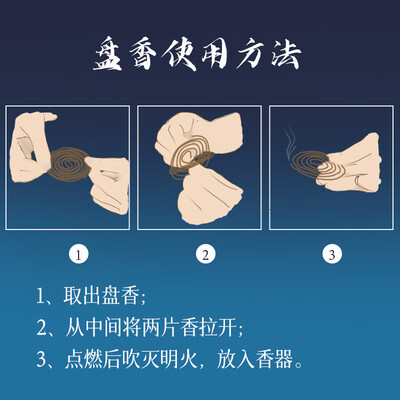 盘香使用方法

1

2

3

1、取出盘香；

2、从中间将两片香拉开；

3、点燃后吹灭明火，放入香器。