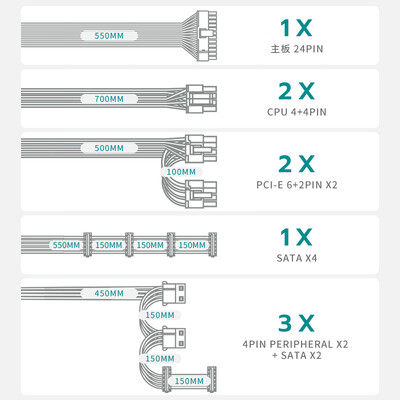 550MM

1 X
主板 24PIN

700MM

2 X
CPU 4+4PIN

500MM
100MM

2 X
PCI-E 6+2PIN X2

550MM 150MM 150MM 150MM

1 X
SATA X4

450MM
150MM
150MM
150MM

3 X
4PIN PERIPHERAL X2
+ SATA X2