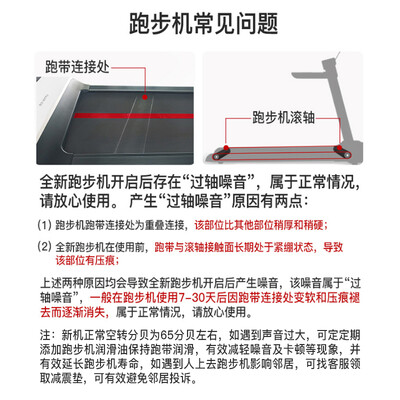 跑步机常见问题

跑带连接处

跑步机滚轴

全新跑步机开启后存在“过轴噪音”，属于正常情况，请放心使用。产生“过轴噪音”原因有两点：

(1) 跑步机跑带连接处为重叠连接，该部位比其他部位稍厚和稍硬；

(2) 全新跑步机在使用前，跑带与滚轴接触面长期处于紧绷状态，导致该部位有压痕；

上述两种原因均会导致全新跑步机开启后产生噪音，该噪音属于“过轴噪音”，一般在跑步机使用7-30天后因跑带连接处变软和压痕褪去而逐渐消失，属于正常情况，请放心使用。

注：新机正常空转分贝为65分贝左右，如遇到声音过大，可定定期添加跑步机润滑油保持跑带润滑，有效减轻噪音及卡顿等现象，并有效延长跑步机寿命，如遇到人上去跑步机影响邻居，可找客服领取减震垫，可有效避免邻居投诉。