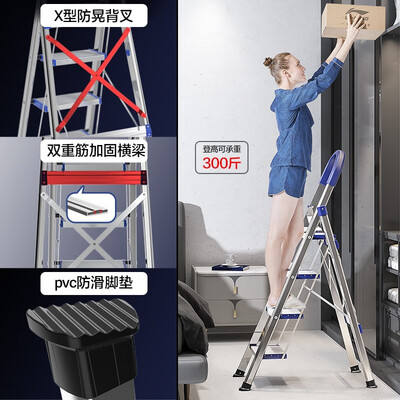 X型防晃背叉

双重筋加固横梁

pvc防滑脚垫

登高可承重
300斤