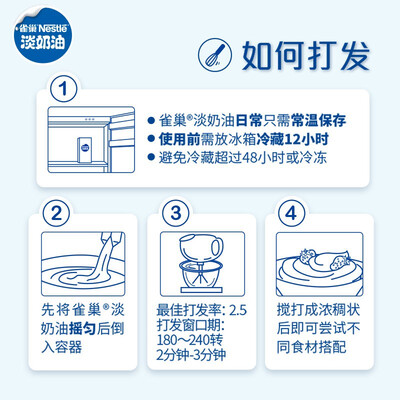 雀巢 Nestlé
淡奶油

如何打发

1

● 雀巢®淡奶油日常只需常温保存
● 使用前需放冰箱冷藏12小时
● 避免冷藏超过48小时或冷冻

2

先将雀巢®淡奶油摇匀后倒入容器

3

最佳打发率: 2.5
打发窗口期:
180～240转
2分钟-3分钟

4

搅打成浓稠状后即可尝试不同食材搭配