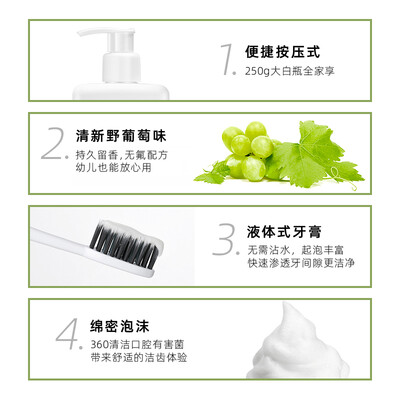 1. 便捷按压式
250g大白瓶全家享

2. 清新野葡萄味
持久留香，无氟配方
幼儿也能放心用

3. 液体式牙膏
无需沾水，起泡丰富
快速渗透牙间隙更洁净

4. 绵密泡沫
360清洁口腔有害菌
带来舒适的洁齿体验