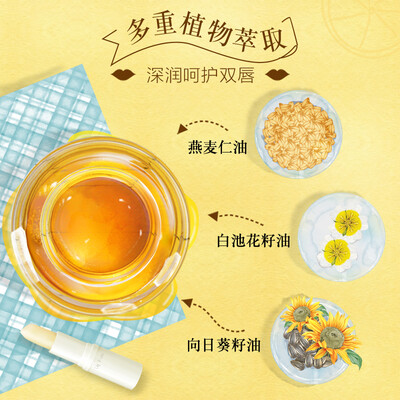 多重植物萃取

深润呵护双唇

燕麦仁油

白池花籽油

向日葵籽油