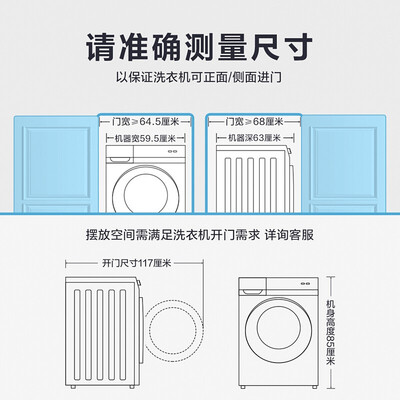 请准确测量尺寸

以保证洗衣机可正面/侧面进门

门宽≥64.5厘米

机器宽59.5厘米

门宽≥68厘米

机器深63厘米

摆放空间需满足洗衣机开门需求 详询客服

开门尺寸117厘米

机身高度85厘米