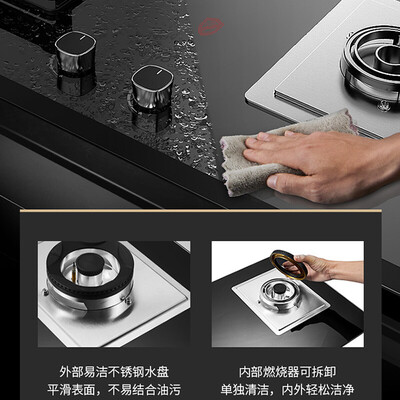 外部易洁不锈钢水盘
平滑表面，不易结合油污

内部燃烧器可拆卸
单独清洁，内外轻松洁净