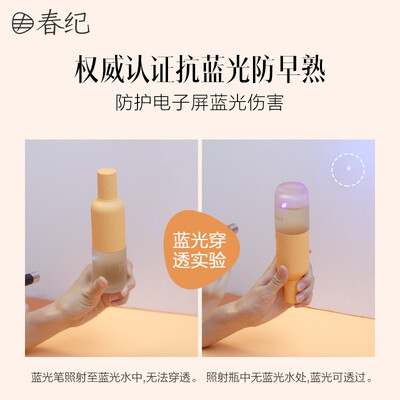 春纪

权威认证抗蓝光防早熟

防护电子屏蓝光伤害

蓝光穿透实验

蓝光笔照射至蓝光水中,无法穿透。

照射瓶中无蓝光水处,蓝光可透过。