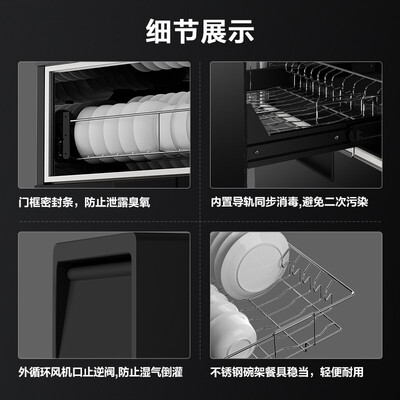 细节展示

门框密封条，防止泄露臭氧

内置导轨同步消毒,避免二次污染

外循环风机口止逆阀,防止湿气倒灌

不锈钢碗架餐具稳当，轻便耐用