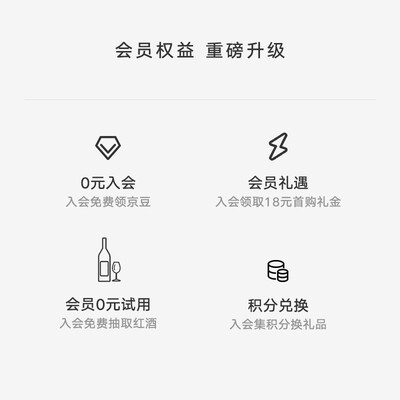 会员权益 重磅升级

0元入会
入会免费领京豆

会员礼遇
入会领取18元首购礼金

会员0元试用
入会免费抽取红酒

积分兑换
入会集积分换礼品