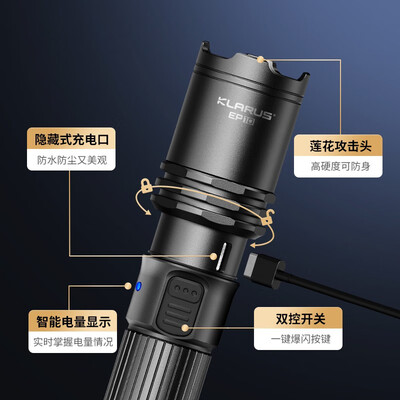 KLARUS
EP10

隐藏式充电口
防水防尘又美观

莲花攻击头
高硬度可防身

智能电量显示
实时掌握电量情况

双控开关
一键爆闪按键