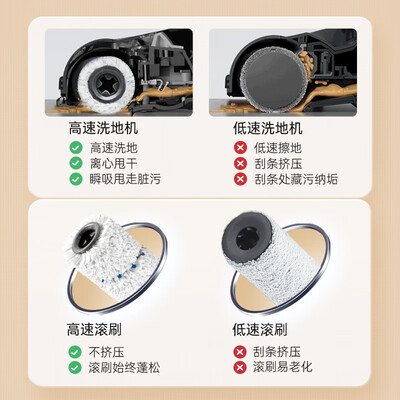 高速洗地机
高速洗地
离心甩干
瞬吸甩走脏污

低速洗地机
低速擦地
刮条挤压
刮条处藏污纳垢

高速滚刷
不挤压
滚刷始终蓬松

低速滚刷
刮条挤压
滚刷易老化