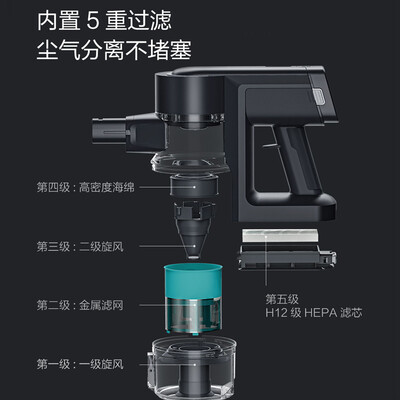 内置 5 重过滤
尘气分离不堵塞

第四级：高密度海绵

第三级：二级旋风

第二级：金属滤网

第一级：一级旋风

第五级
H12 级 HEPA 滤芯