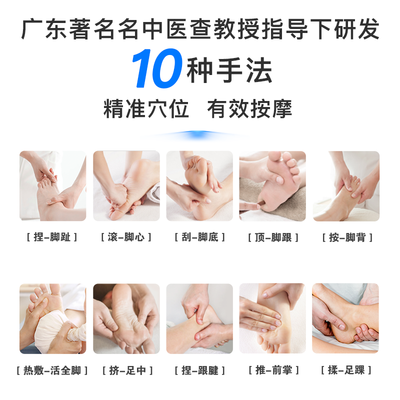 广东著名名中医查教授指导下研发

10种手法

精准穴位 有效按摩

[ 捏-脚趾 ] [ 滚-脚心 ] [ 刮-脚底 ] [ 顶-脚跟 ] [ 按-脚背 ]

[ 热敷-活全脚 ] [ 挤-足中 ] [ 捏-跟腱 ] [ 推-前掌 ] [ 揉-足踝 ]