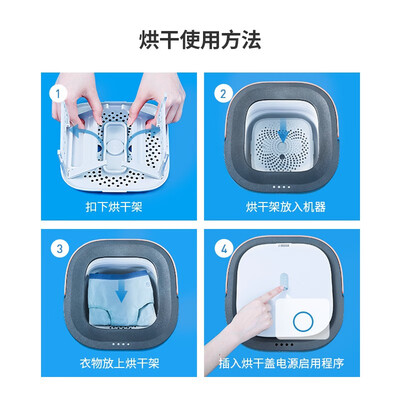 烘干使用方法

1
扣下烘干架

2
烘干架放入机器

3
衣物放上烘干架

4
插入烘干盖电源启用程序