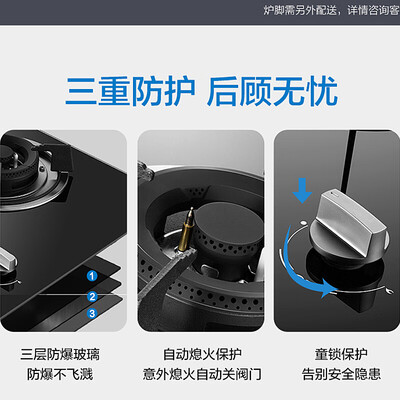 炉脚需另外配送，详情咨询客

三重防护 后顾无忧

1
2
3

三层防爆玻璃
防爆不飞溅

自动熄火保护
意外熄火自动关阀门

童锁保护
告别安全隐患