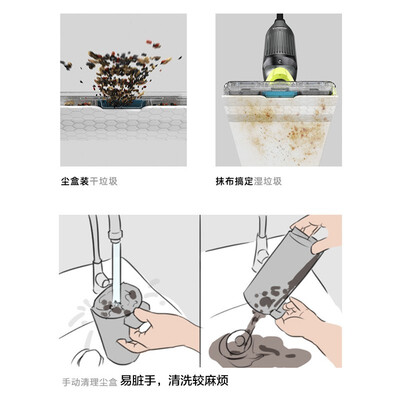 尘盒装干垃圾

抹布搞定湿垃圾

手动清理尘盒 易脏手，清洗较麻烦