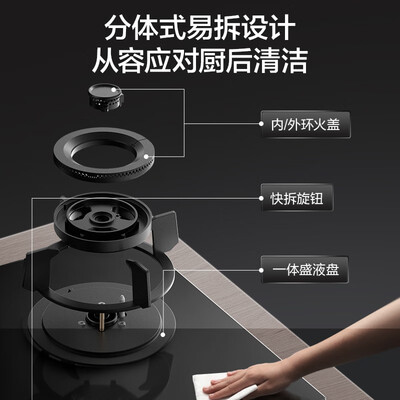 分体式易拆设计
从容应对厨后清洁

内/外环火盖

快拆旋钮

一体盛液盘