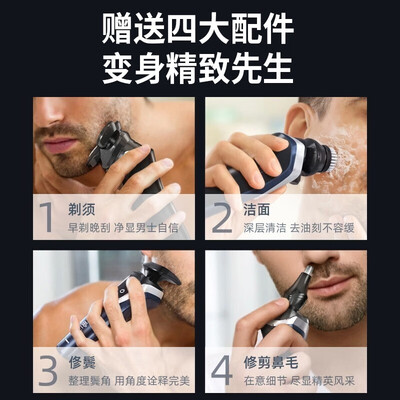 赠送四大配件
变身精致先生

1 剃须
早剃晚刮 净显男士自信

2 洁面
深层清洁 去油刻不容缓

3 修鬓
整理鬓角 用角度诠释完美

4 修剪鼻毛
在意细节 尽显精英风采